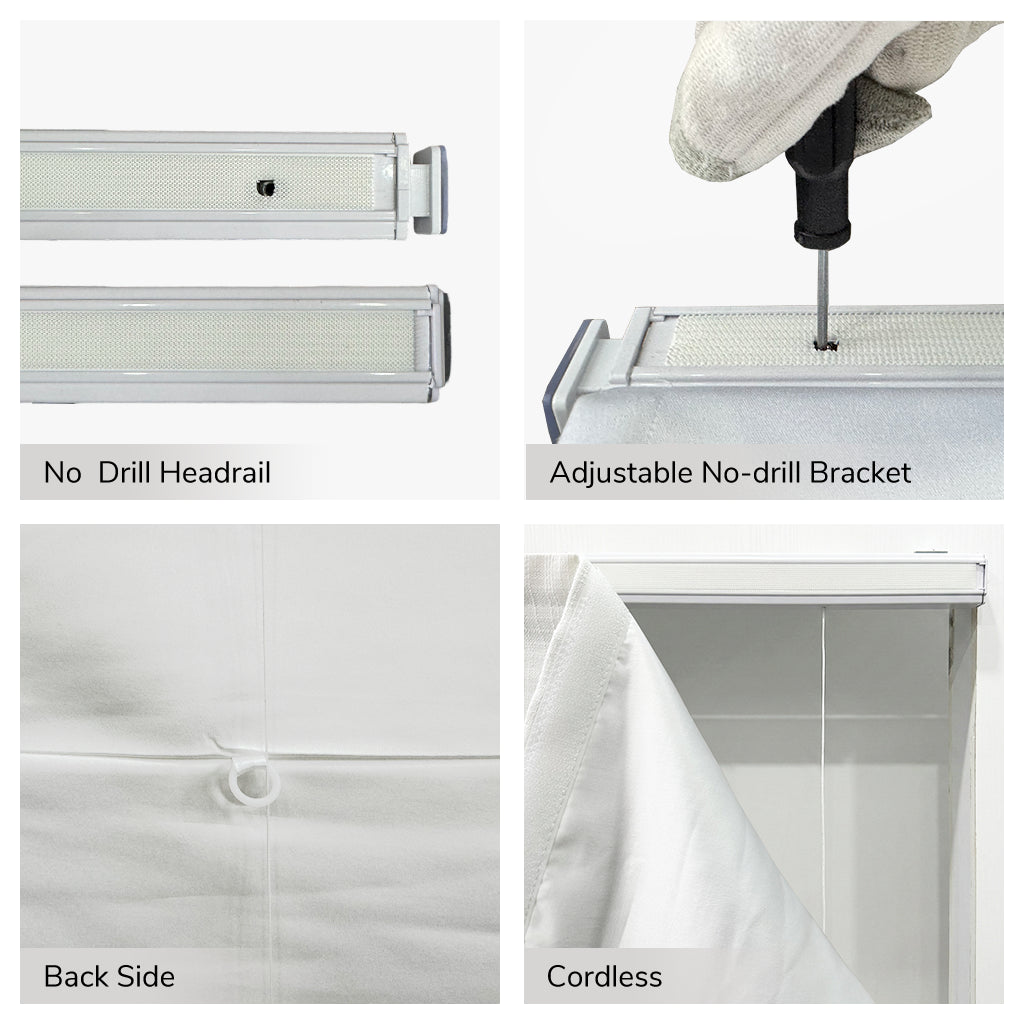 No  Drill Headrail

Adjustable No-drill Bracket

Back Side

Cordless